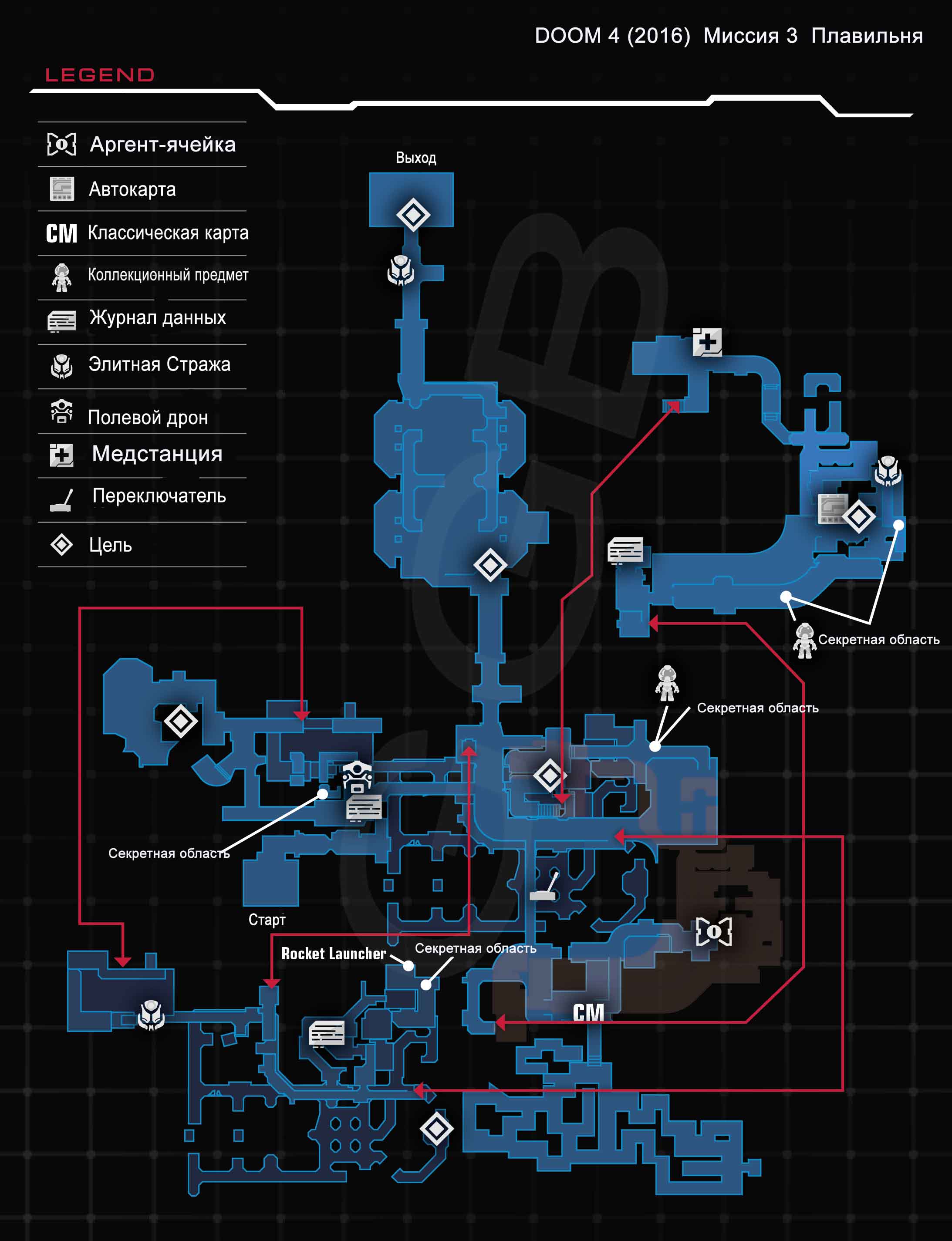 DOOM 4 (2016) Миссия 3 Плавильня

LEGEND

Аргент-ячейка
Автокарта
CM Классическая карта
Коллекционный предмет
Журнал данных
Элитная Стража
Полевой дрон
Медстанция
Переключатель
Цель

Выход

Секретная область

Секретная область

Секретная область

Старт

Rocket Launcher

Секретная область

CM