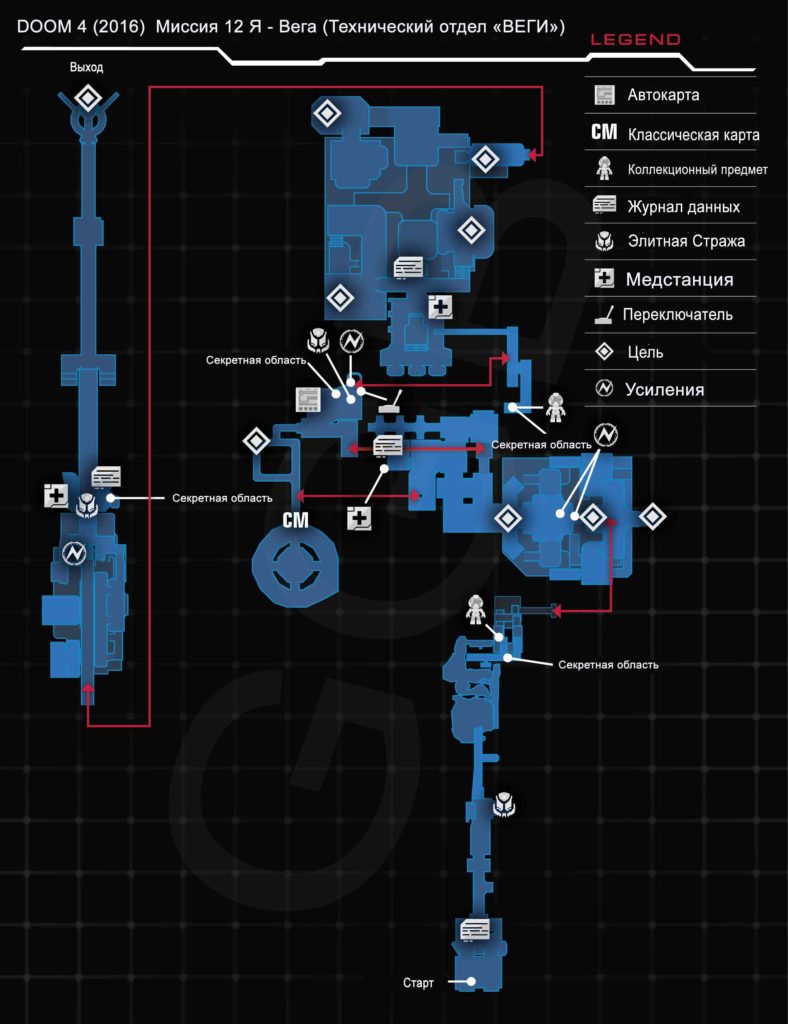 DOOM 4 (2016) Миссия 12 Я - Вега (Технический отдел «ВЕГИ»)

LEGEND

Автокарта
CM Классическая карта
Коллекционный предмет
Журнал данных
Элитная Стража
Медстанция
Переключатель
Цель
Усиления

Выход

Секретная область

Секретная область

Секретная область

CM

Секретная область

Старт